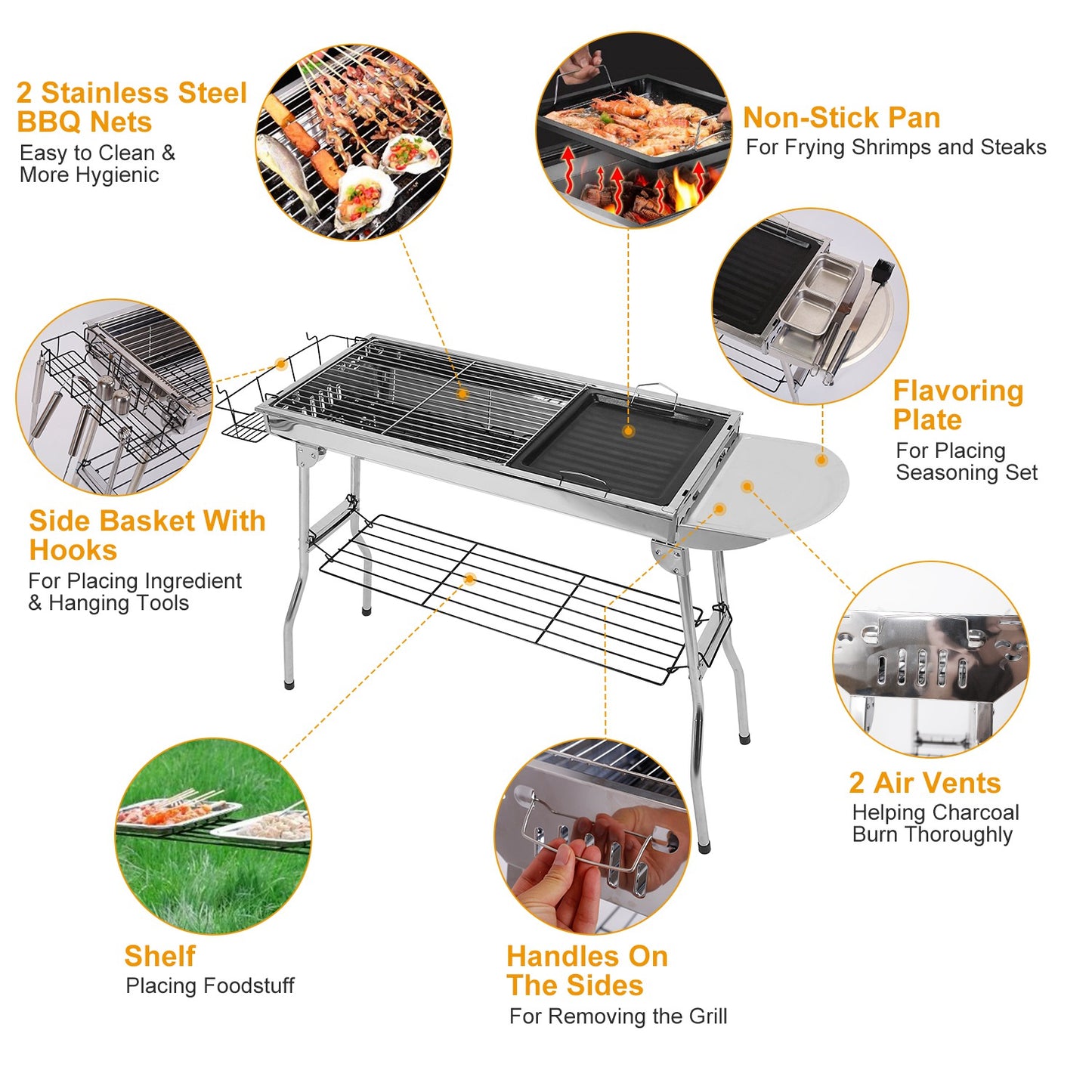 2 Stainless Steel BBQ Nets
Easy to Clean & More Hygienic

Non-Stick Pan
For Frying Shrimps and Steaks

Flavoring Plate
For Placing Seasoning Set

Side Basket With Hooks
For Placing Ingredient & Hanging Tools

2 Air Vents
Helping Charcoal Burn Thoroughly

Shelf
Placing Foodstuff

Handles On The Sides
For Removing the Grill